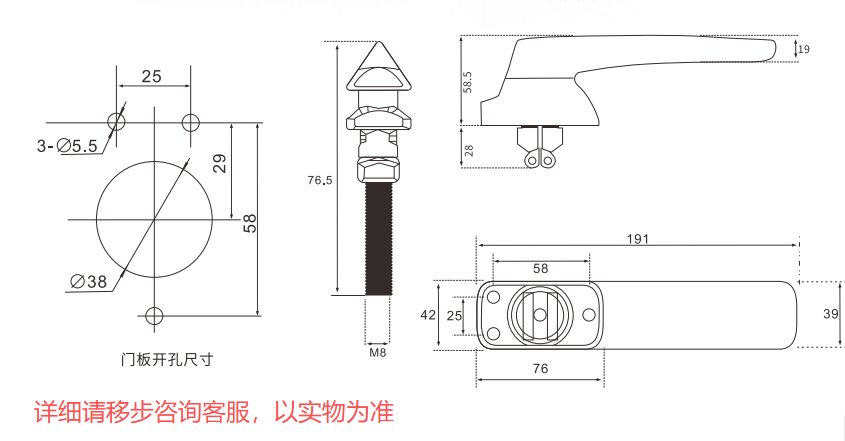 25
3-∅5.5
29
58
∅38
门板开孔尺寸
76.5
M8
58.5
19
28
191
58
42
25
39
76
详细请移步咨询客服，以实物为准